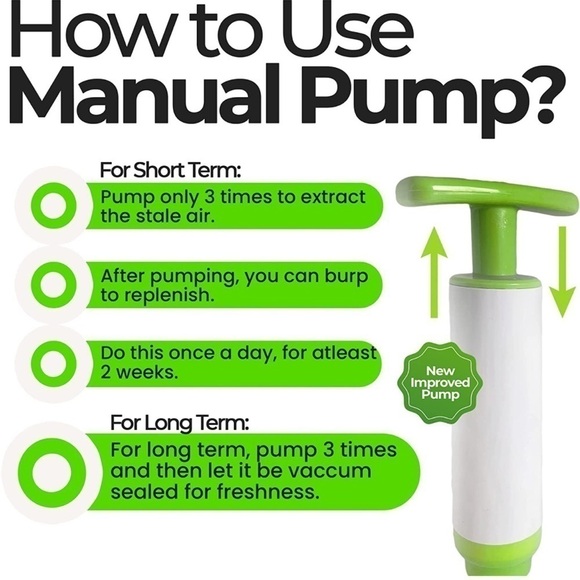 How to Use
Manual Pump?

For Short Term:

Pump only 3 times to extract the stale air.

After pumping, you can burp to replenish.

Do this once a day, for atleast 2 weeks.

For Long Term:

For long term, pump 3 times and then let it be vaccum sealed for freshness.

New Improved Pump